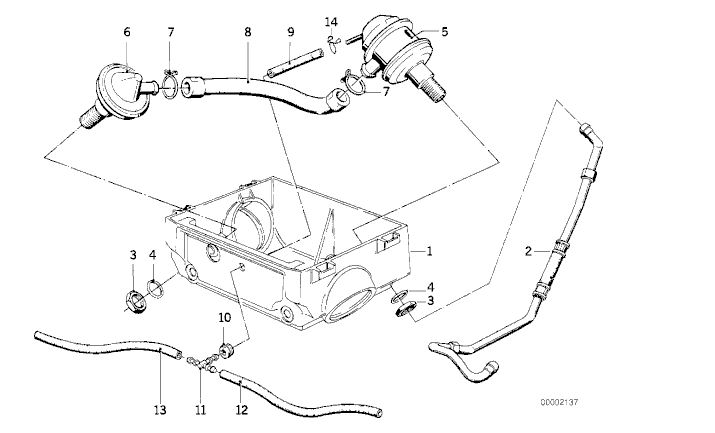 6
7
8
9
14
5
7
1
2
3
4
4
3
10
13
11
12
00002137